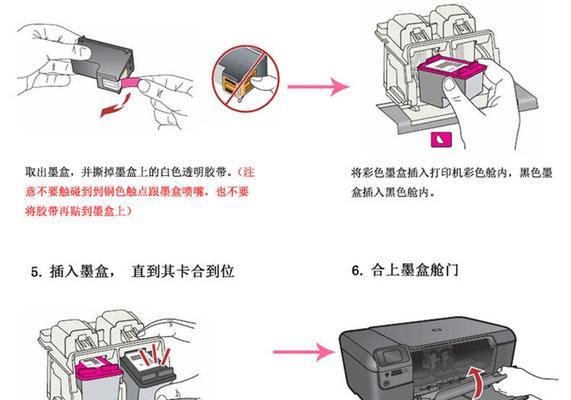 取出墨盒，并撕掉墨盒上的白色透明胶带。（注意不要触碰到到铜色触点跟墨盒喷嘴，也不要将胶带再贴到墨盒上）

将彩色墨盒插入打印机彩色舱内，黑色墨盒插入黑色舱内。

5. 插入墨盒， 直到其卡合到位

6. 合上墨盒舱门