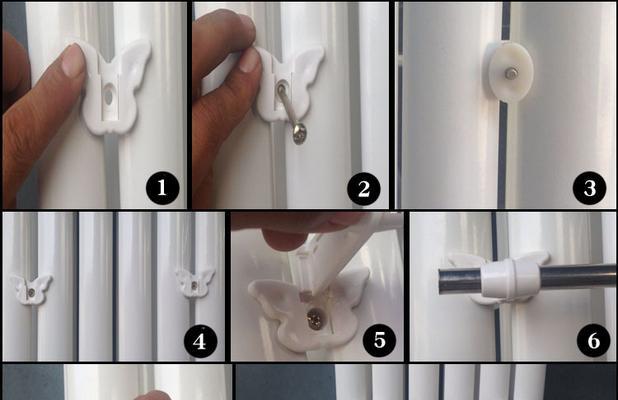 1
2
3
4
5
6